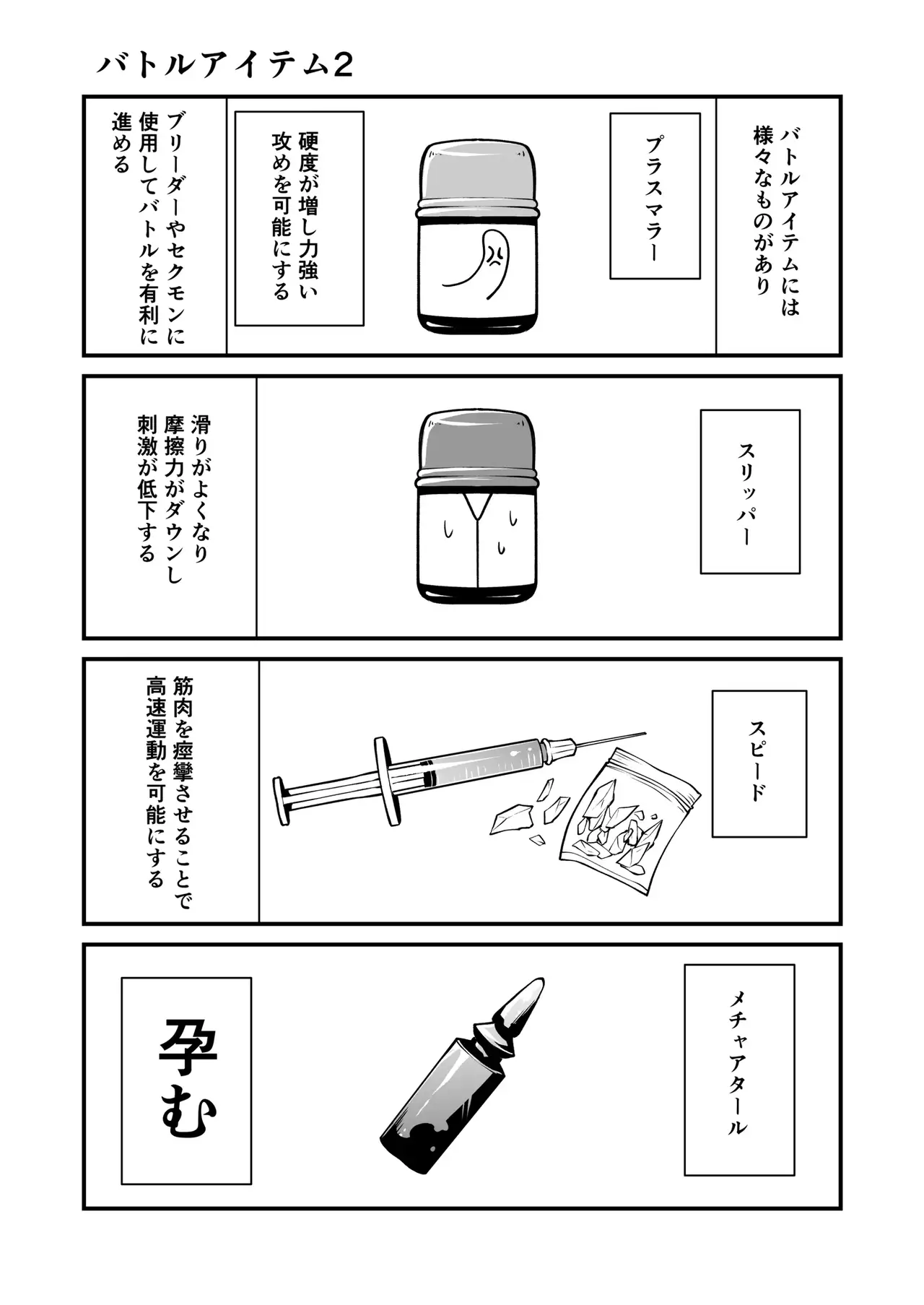 バトルアイテム2

バトルアイテムには様々なものがあり

プラスマラー

硬度が増し力強い攻めを可能にする

ブリーダーやセクモンに使用してバトルを有利に進める

スリッパー

滑りがよくなり摩擦力がダウンし刺激が低下する

スピード

筋肉を痙攣させることで高速運動を可能にする

メチャアタール

孕む