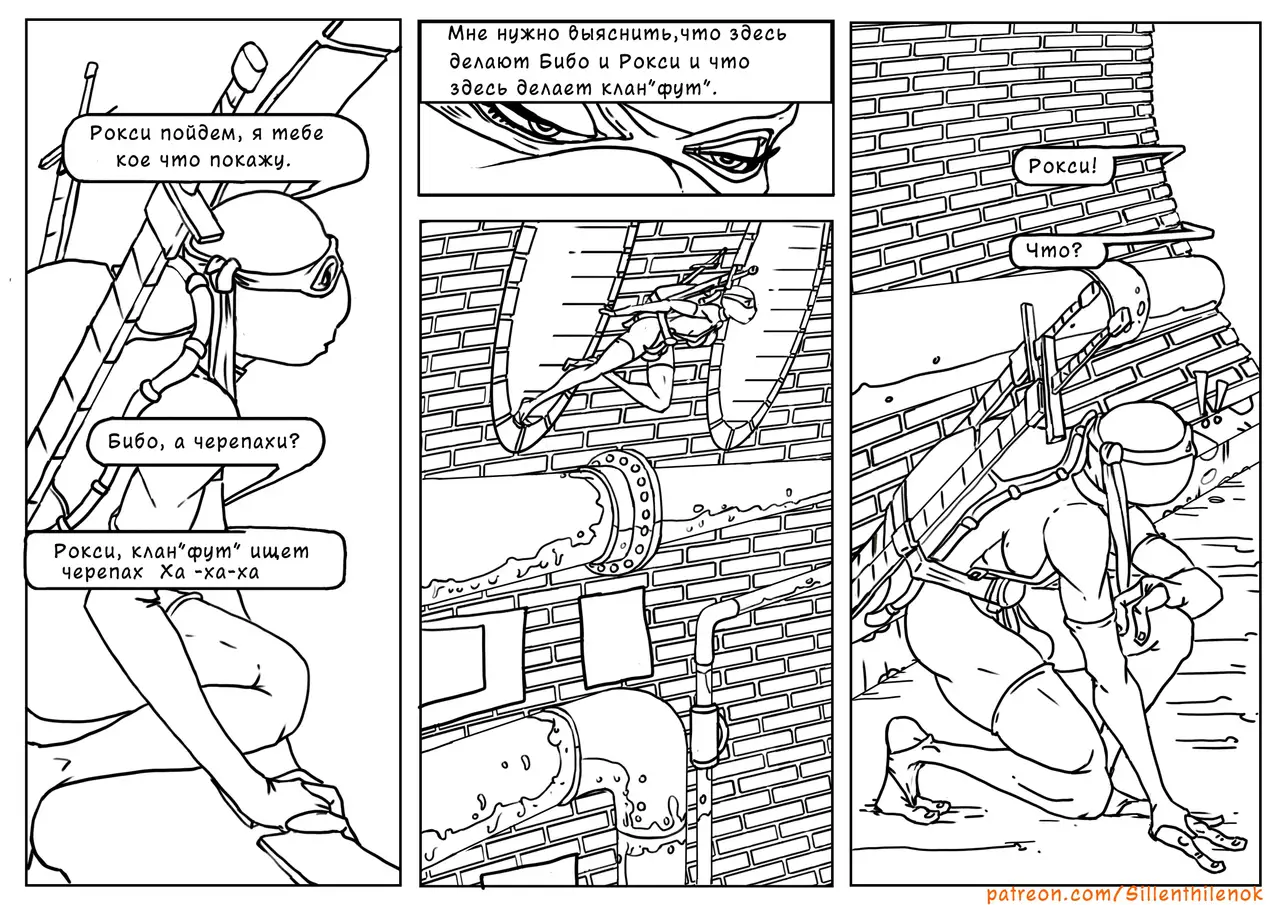 Рокси пойдем, я тебе кое что покажу.

Бибо, а черепахи?

Рокси, клан"фут" ищет черепах Ха -ха-ха

Мне нужно выяснить,что здесь делают Бибо и Рокси и что здесь делает клан"фут".

Рокси!

Что?

patreon.com/Sillenthilenok